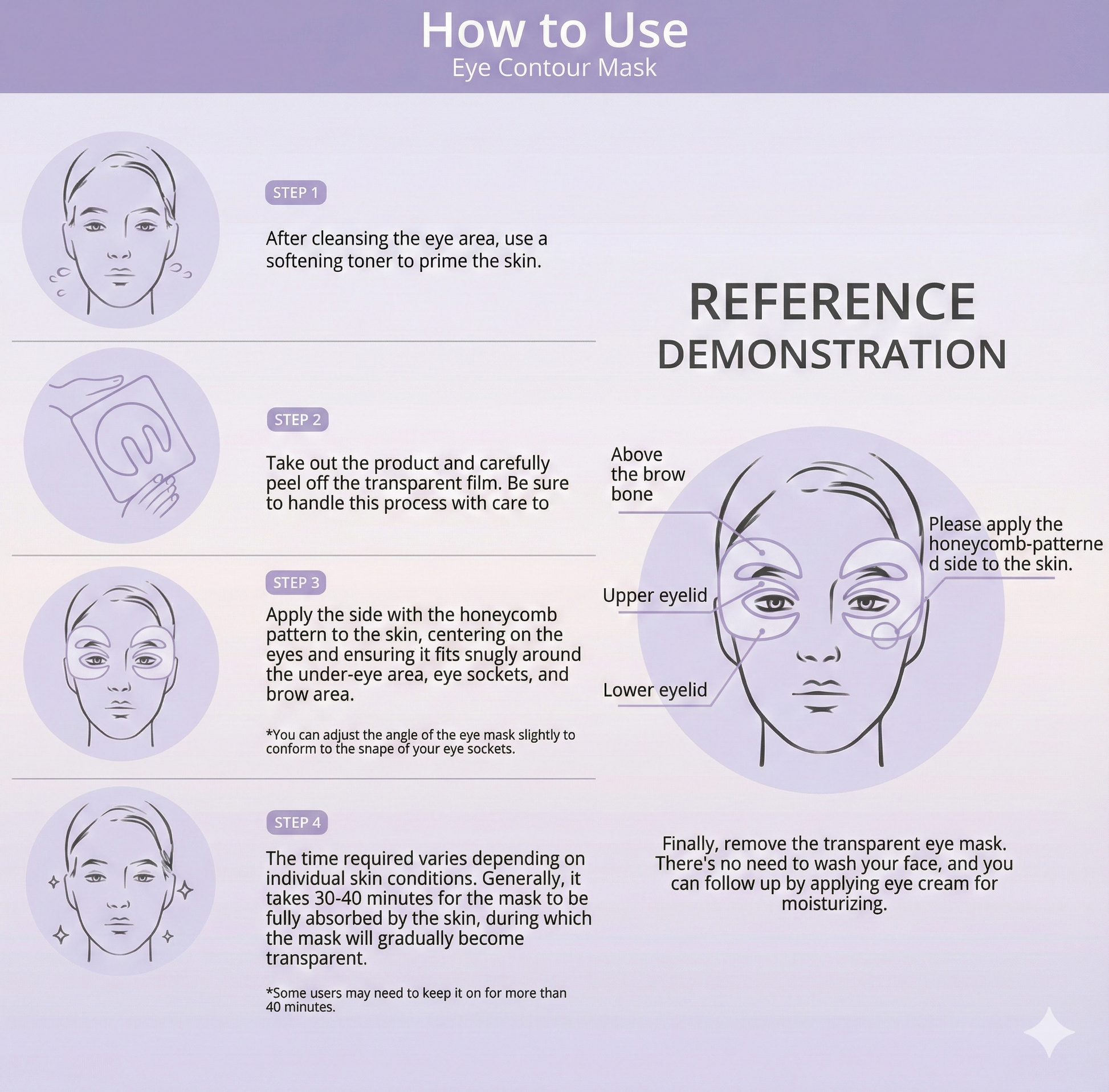 How to Use
Eye Contour Mask

STEP 1

After cleansing the eye area, use a softening toner to prime the skin.

STEP 2

Take out the product and carefully peel off the transparent film. Be sure to handle this process with care to

STEP 3

Apply the side with the honeycomb pattern to the skin, centering on the eyes and ensuring it fits snugly around the under-eye area, eye sockets, and brow area.

*You can adjust the angle of the eye mask slightly to conform to the snape of your eye sockets.

STEP 4

The time required varies depending on individual skin conditions. Generally, it takes 30-40 minutes for the mask to be fully absorbed by the skin, during which the mask will gradually become transparent.

*Some users may need to keep it on for more than 40 minutes.

REFERENCE
DEMONSTRATION

Above the brow bone

Upper eyelid

Lower eyelid

Please apply the honeycomb-patterne d side to the skin.

Finally, remove the transparent eye mask. There's no need to wash your face, and you can follow up by applying eye cream for moisturizing.